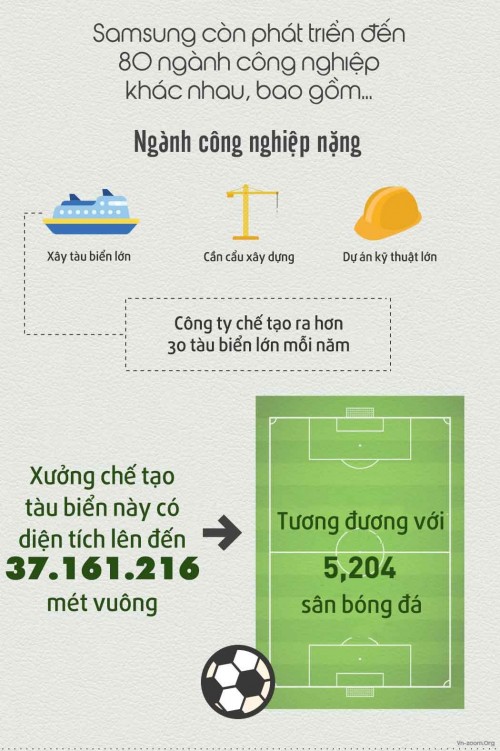 Samsung còn phát triển đến 80 ngành công nghiệp khác nhau, bao gồm...

Ngành công nghiệp nặng

Xây tàu biển lớn

Cần cẩu xây dựng

Dự án kỹ thuật lớn

Công ty chế tạo ra hơn 30 tàu biển lớn mỗi năm

Xưởng chế tạo tàu biển này có diện tích lên đến 37.161.216 mét vuông

Tương đương với 5,204 sân bóng đá

Vn-zoom.Org