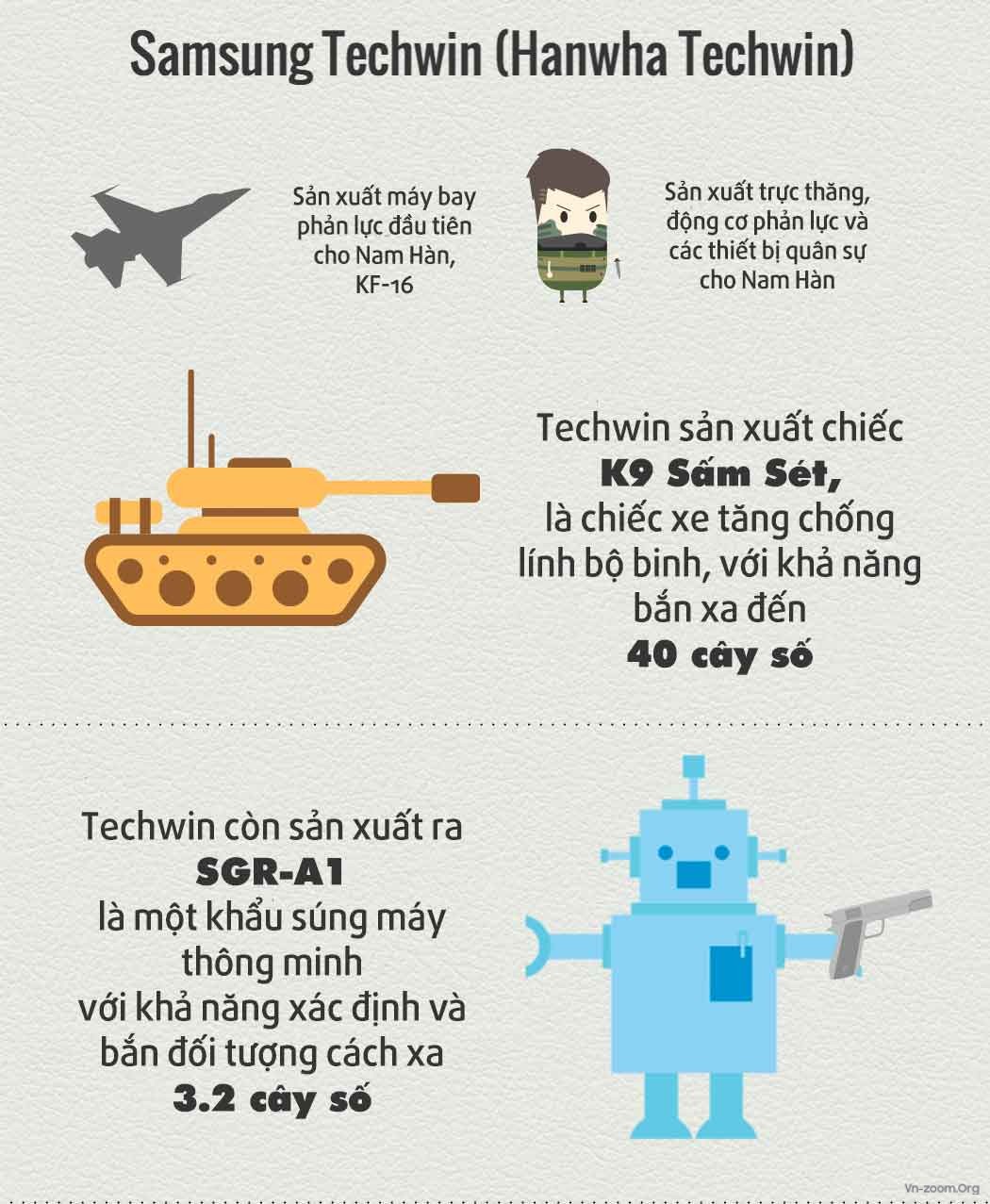 Samsung Techwin (Hanwha Techwin)

Sản xuất máy bay phản lực đầu tiên cho Nam Hàn, KF-16

Sản xuất trực thăng, động cơ phản lực và các thiết bị quân sự cho Nam Hàn

Techwin sản xuất chiếc K9 Sấm Sét, là chiếc xe tăng chống lính bộ binh, với khả năng bắn xa đến 40 cây số

Techwin còn sản xuất ra SGR-A1 là một khẩu súng máy thông minh với khả năng xác định và bắn đối tượng cách xa 3.2 cây số

Vn-zoom.Org