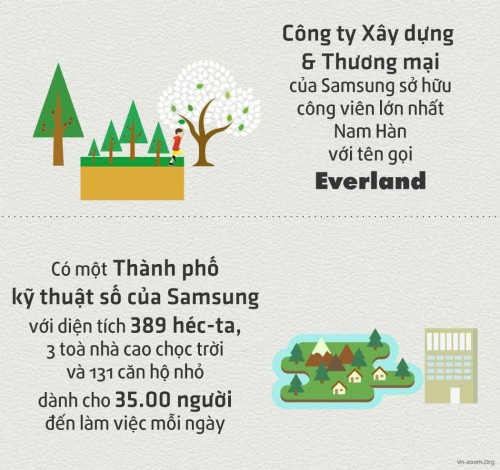 Công ty Xây dựng & Thương mại của Samsung sở hữu công viên lớn nhất Nam Hàn với tên gọi Everland

Có một Thành phố kỹ thuật số của Samsung với diện tích 389 héc-ta, 3 toà nhà cao chọc trời và 131 căn hộ nhỏ dành cho 35.00 người đến làm việc mỗi ngày

Vn-zoom.Org